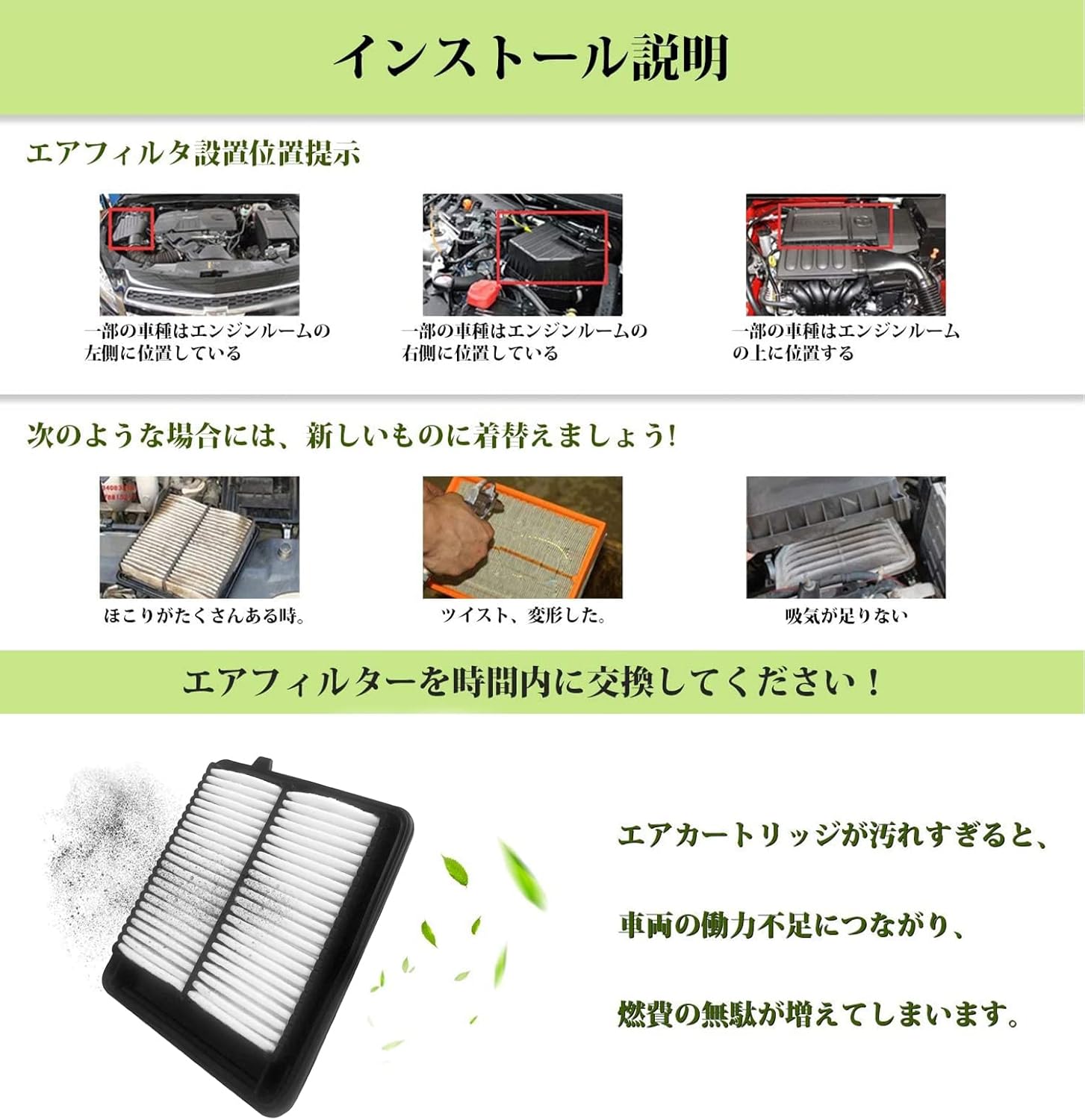 インストール説明

エアフィルタ設置位置提示

一部の車種はエンジンルームの左側に位置している

一部の車種はエンジンルームの右側に位置している

一部の車種はエンジンルームの上に位置する

次のような場合には、新しいものに着替えましょう!

ほこりがたくさんある時。

ツイスト、変形した。

吸気が足りない

エアフィルターを時間内に交換してください！

エアカートリッジが汚れすぎると、

車両の働力不足につながり、

燃費の無駄が増えてしまいます。